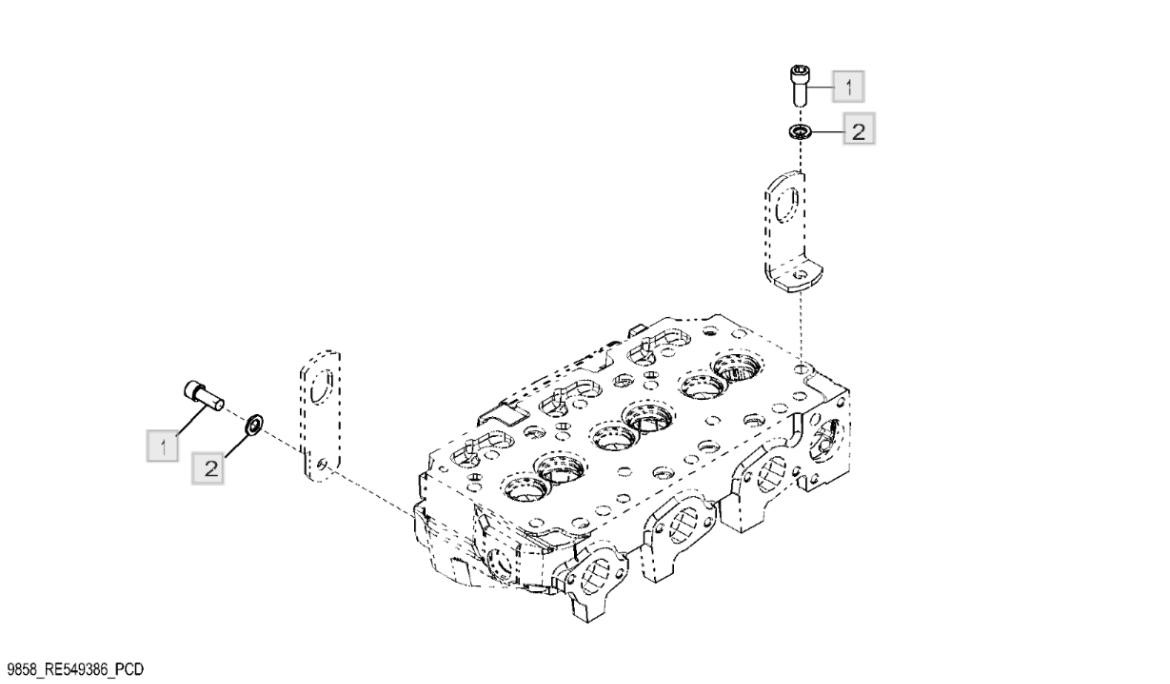 1
2
1
2
9858_RE549386_PCD